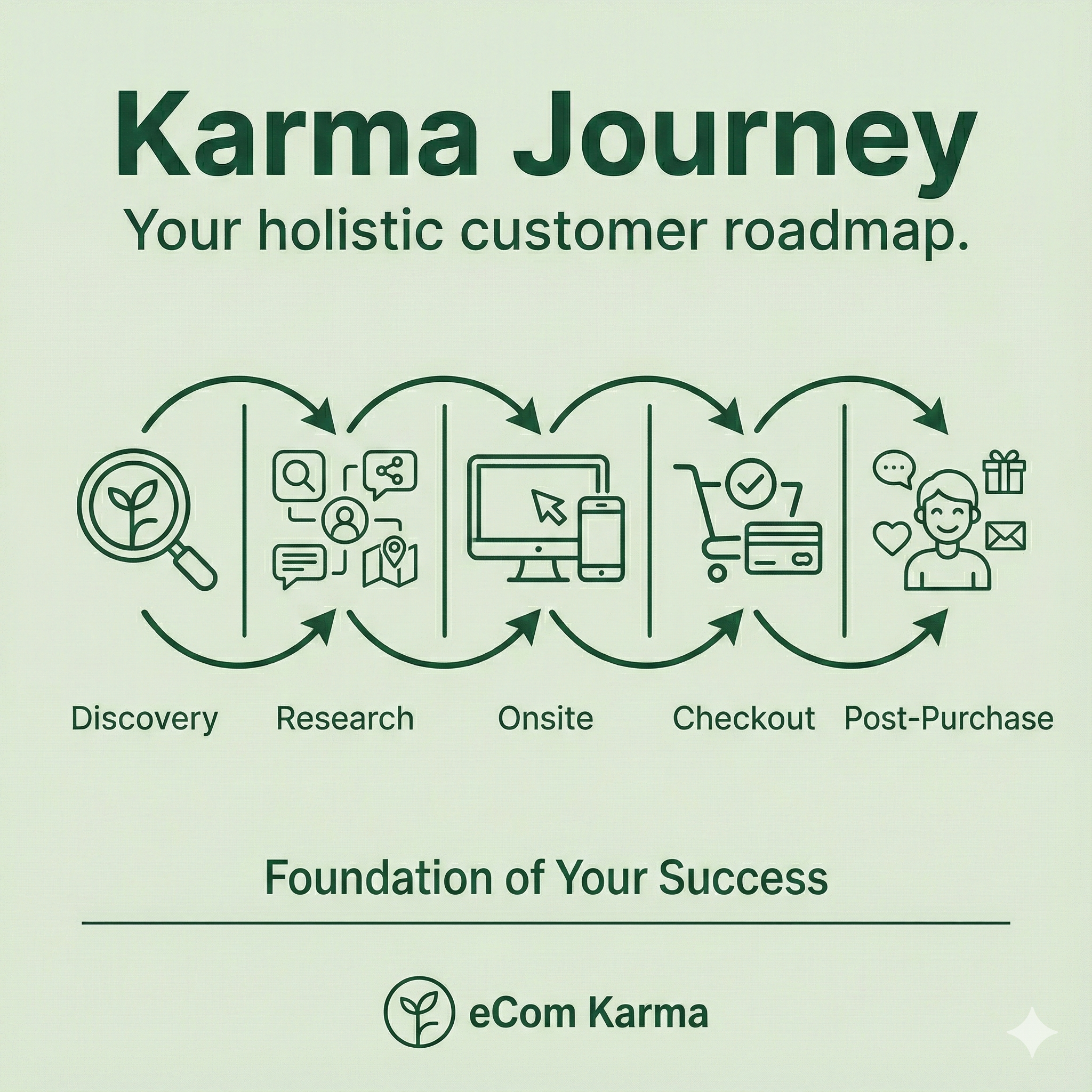 Karma Journey

Your holistic customer roadmap.

Discovery Research Onsite Checkout Post-Purchase

Foundation of Your Success

eCom Karma